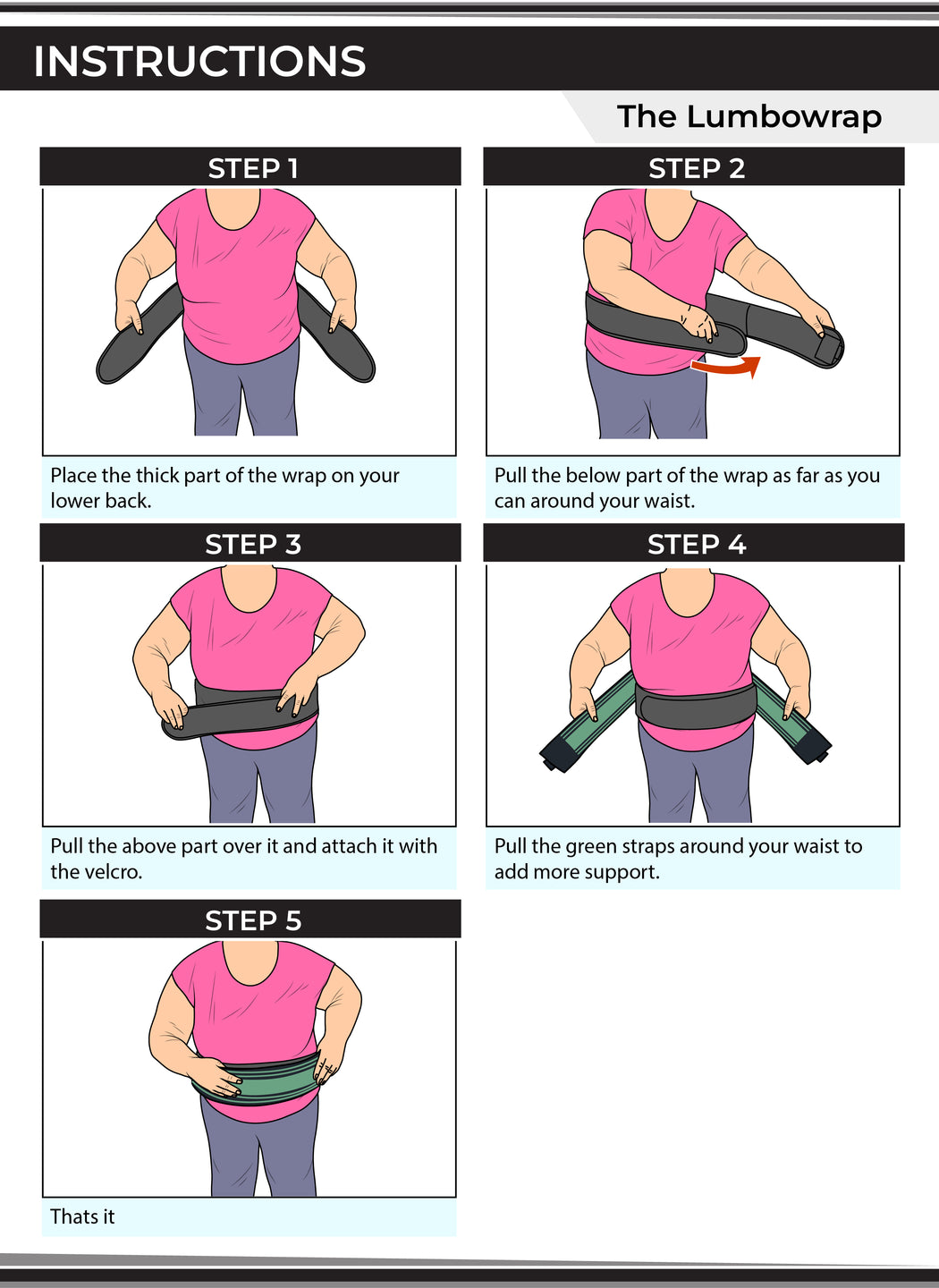 INSTRUCTIONS

The Lumbowrap

STEP 1

Place the thick part of the wrap on your lower back.

STEP 2

Pull the below part of the wrap as far as you can around your waist.

STEP 3

Pull the above part over it and attach it with the velcro.

STEP 4

Pull the green straps around your waist to add more support.

STEP 5

Thats it