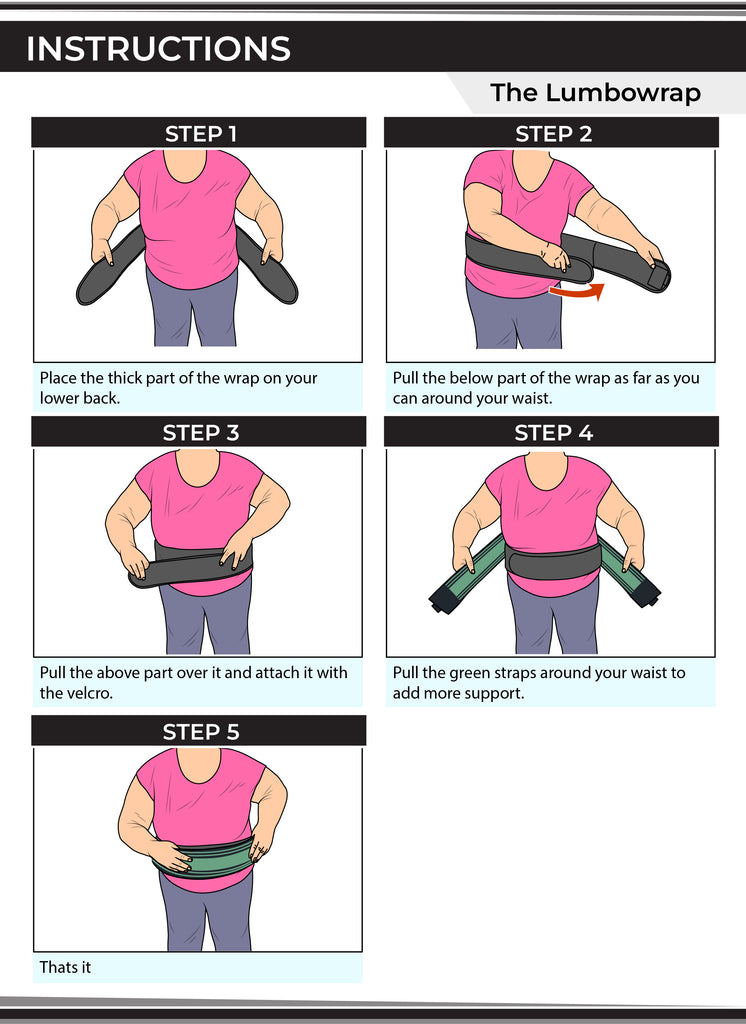 INSTRUCTIONS

The Lumbowrap

STEP 1

Place the thick part of the wrap on your lower back.

STEP 2

Pull the below part of the wrap as far as you can around your waist.

STEP 3

Pull the above part over it and attach it with the velcro.

STEP 4

Pull the green straps around your waist to add more support.

STEP 5

Thats it